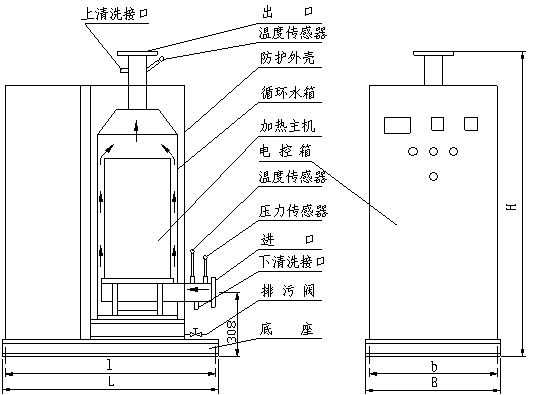 上清洗接口
出 口
温度传感器
防护外壳
循环水箱
加热主机
电 控 箱
温度传感器
压力传感器
进 口
下清洗接口
排 污 阀
底 座
308
l
L
H
b
B